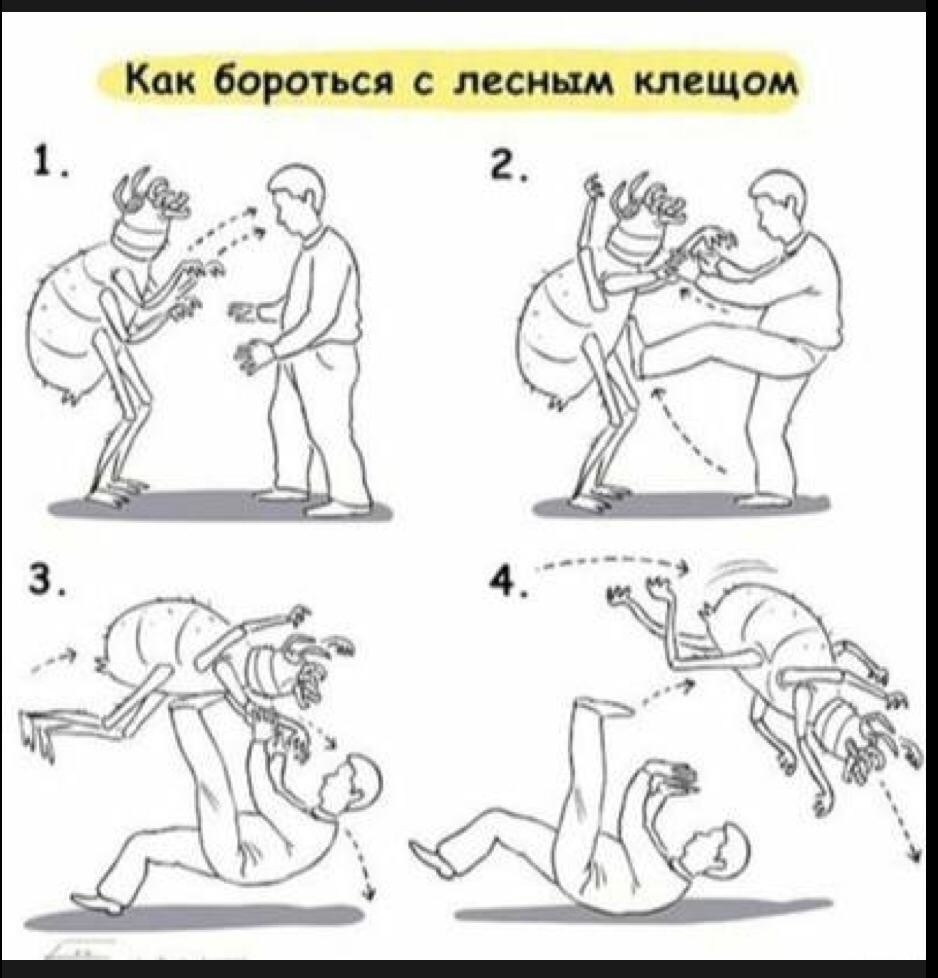 Как бороться с лесным клещом

1.

2.

3.

4.