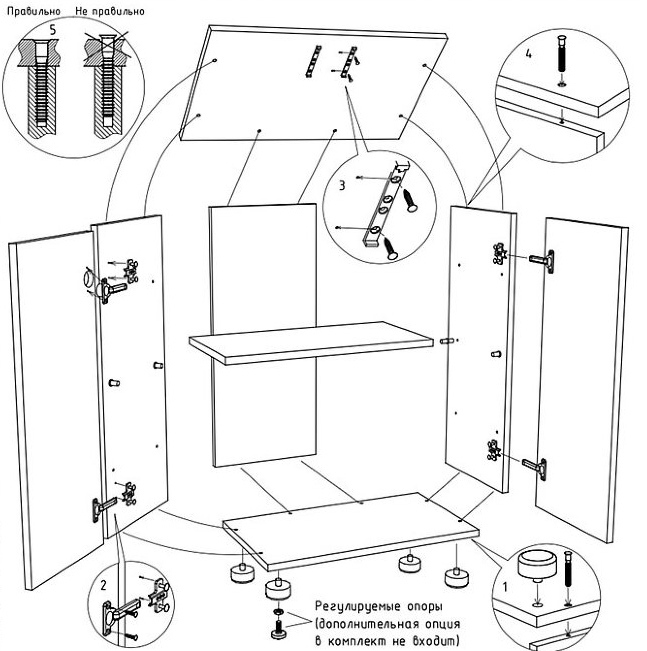 Правильно Не правильно

5

4

3

2

1

Регулируемые опоры (дополнительная опция в комплект не входит)